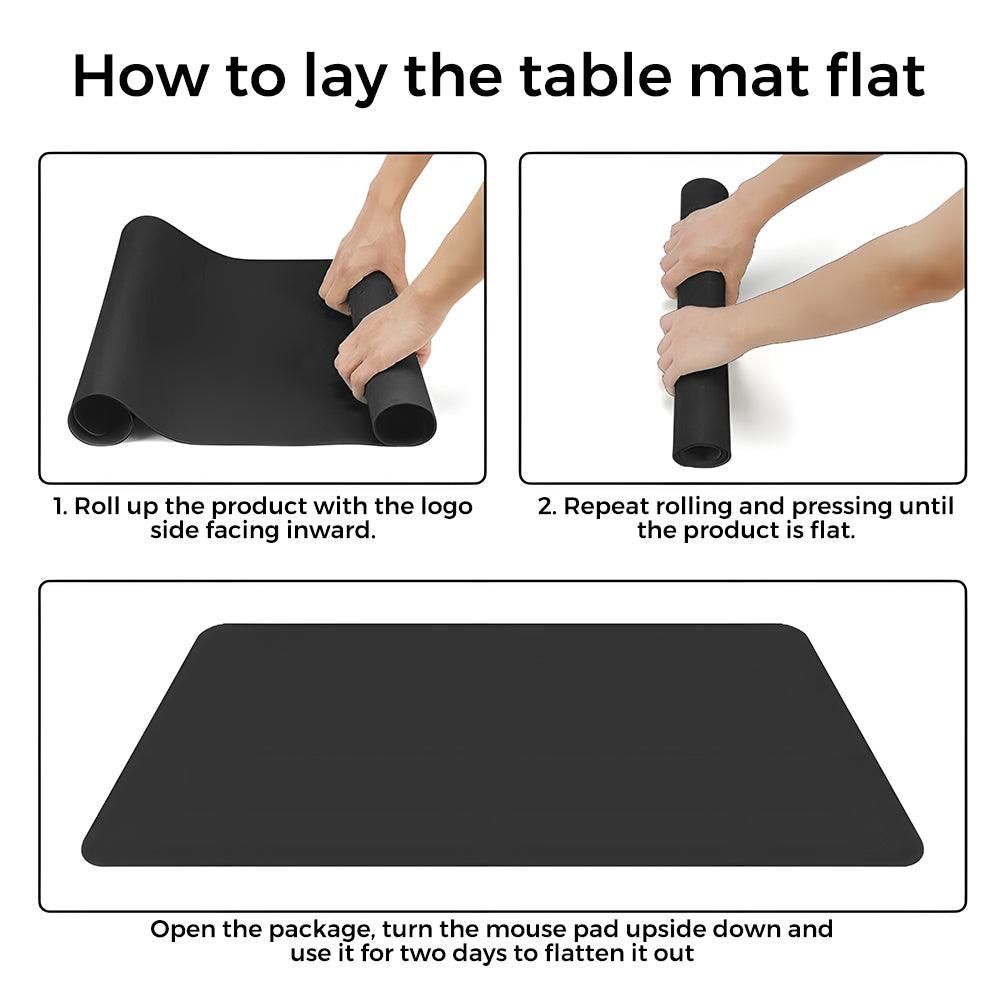 How to lay the table mat flat

1. Roll up the product with the logo side facing inward.

2. Repeat rolling and pressing until the product is flat.

Open the package, turn the mouse pad upside down and use it for two days to flatten it out